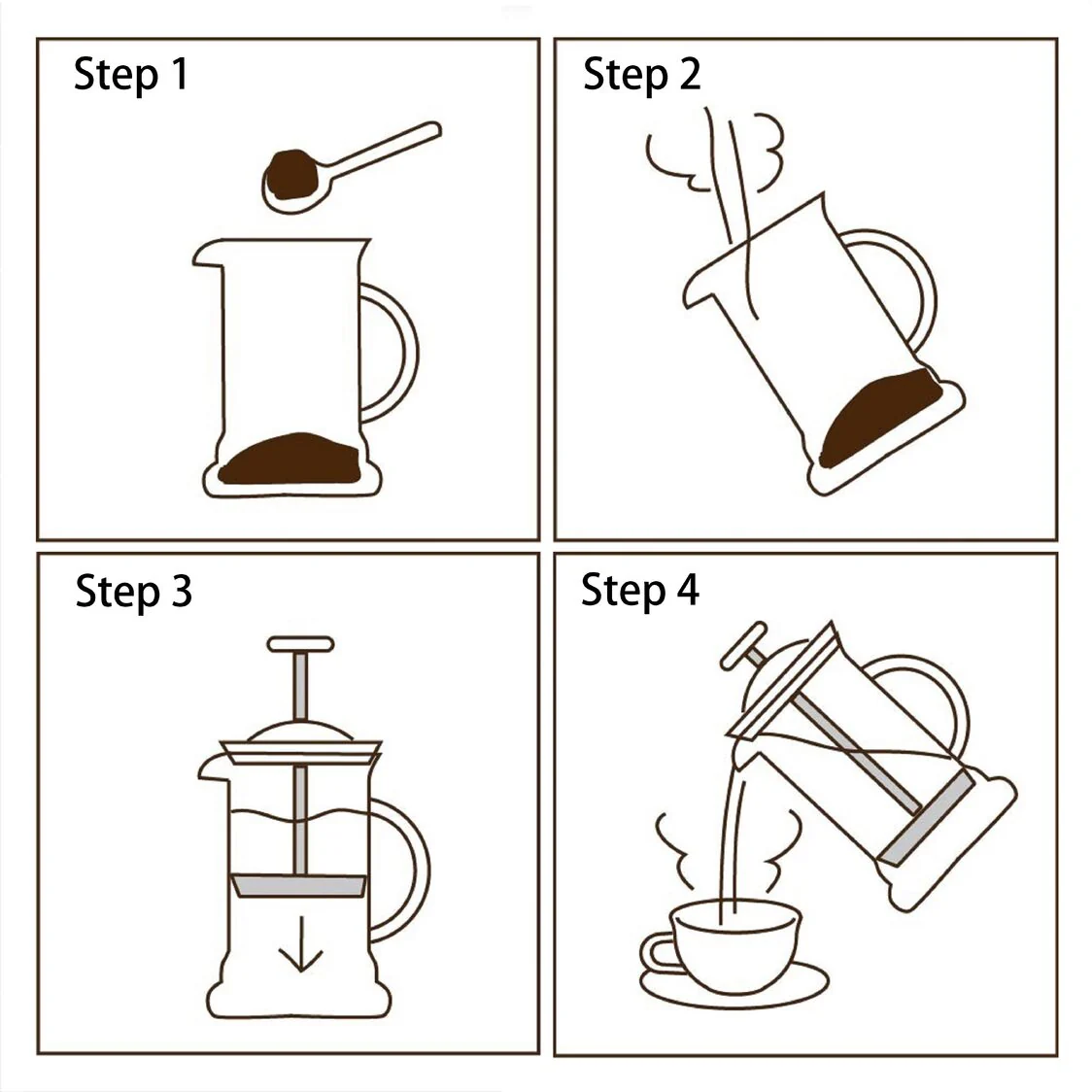 Step 1

Step 2

Step 3

Step 4